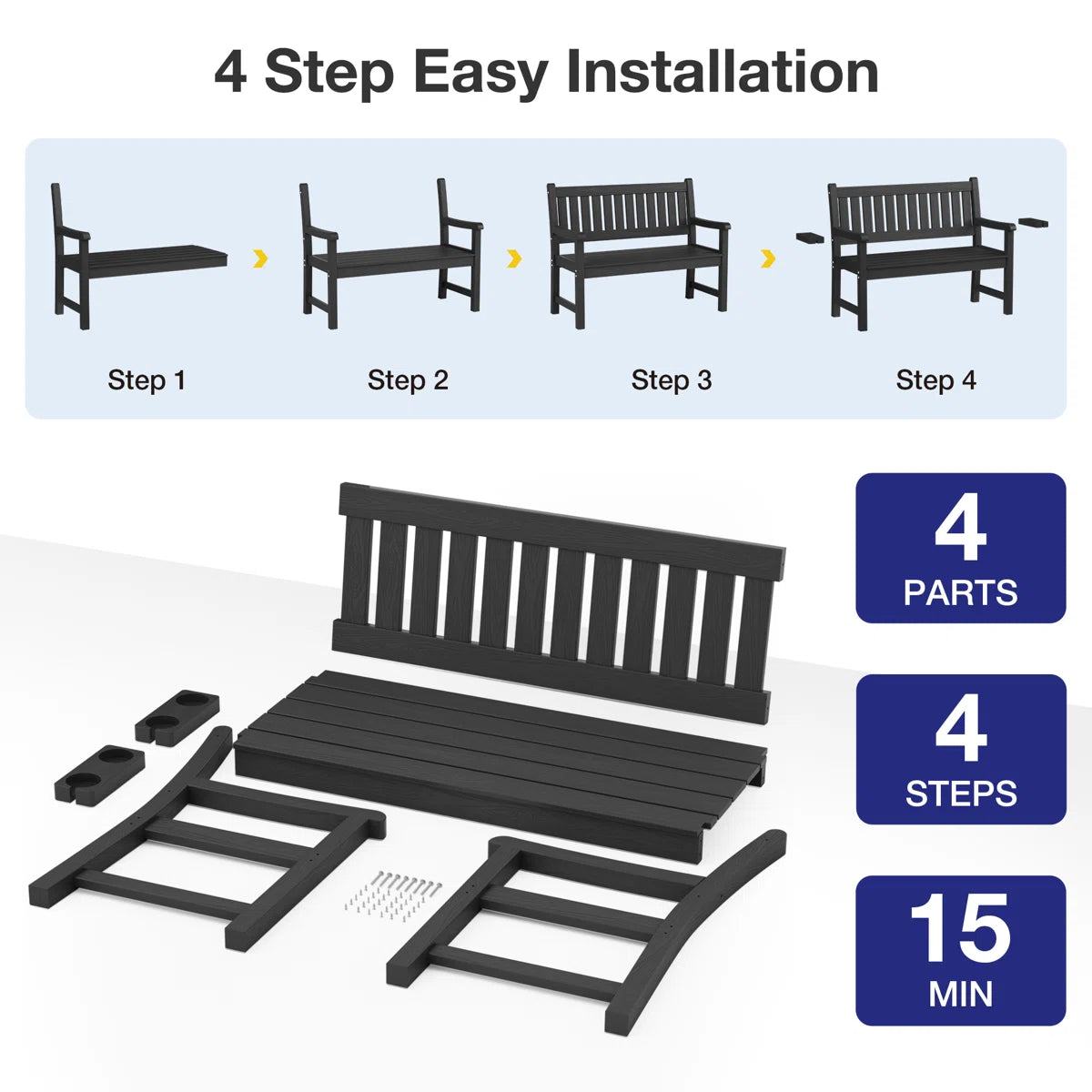 4 Step Easy Installation

Step 1

Step 2

Step 3

Step 4

4
PARTS

4
STEPS

15
MIN